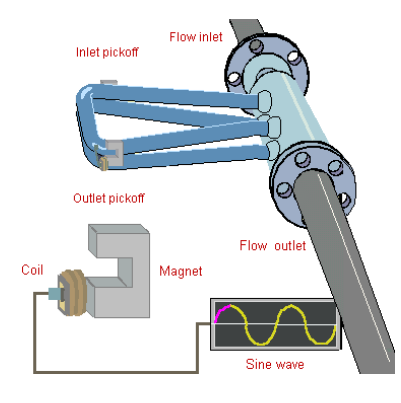 Flow inlet

Inlet pickoff

Outlet pickoff

Flow outlet

Coil

Magnet

Sine wave